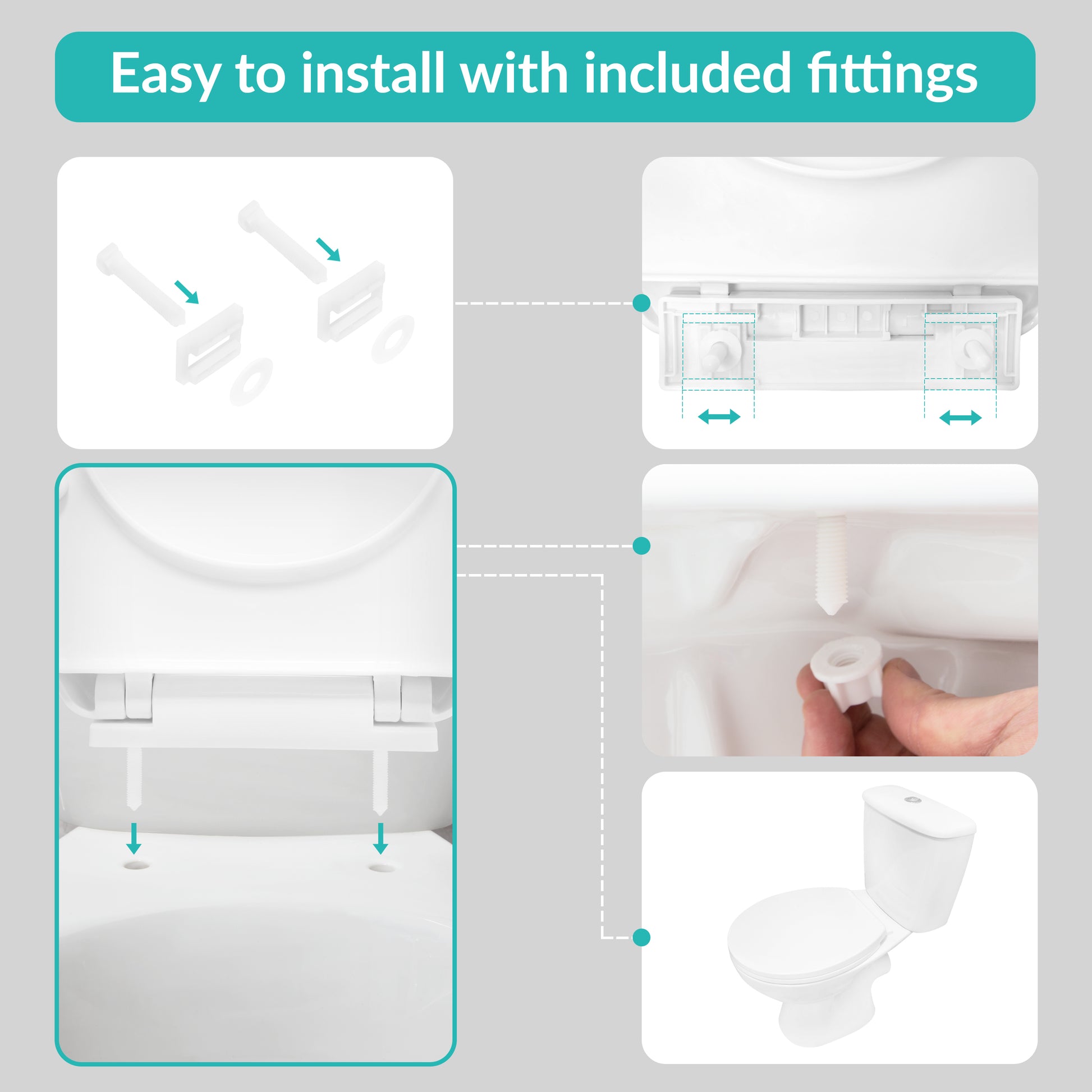 Easy to install with included fittings