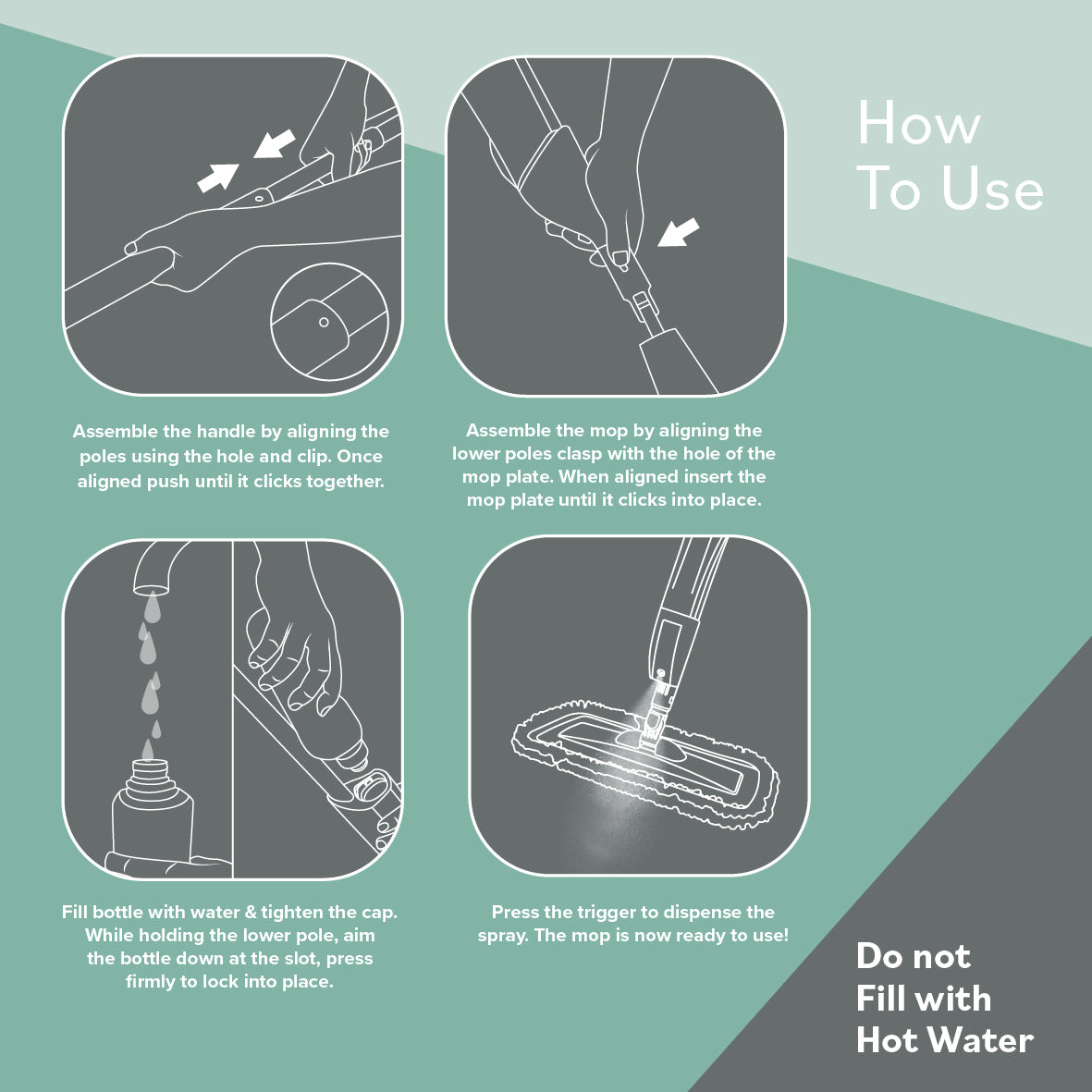 How To Use

Assemble the handle by aligning the poles using the hole and clip. Once aligned push until it clicks together.

Assemble the mop by aligning the lower poles clasp with the hole of the mop plate. When aligned insert the mop plate until it clicks into place.

Fill bottle with water & tighten the cap. While holding the lower pole, aim the bottle down at the slot, press firmly to lock into place.

Press the trigger to dispense the spray. The mop is now ready to use!

Do not Fill with Hot Water