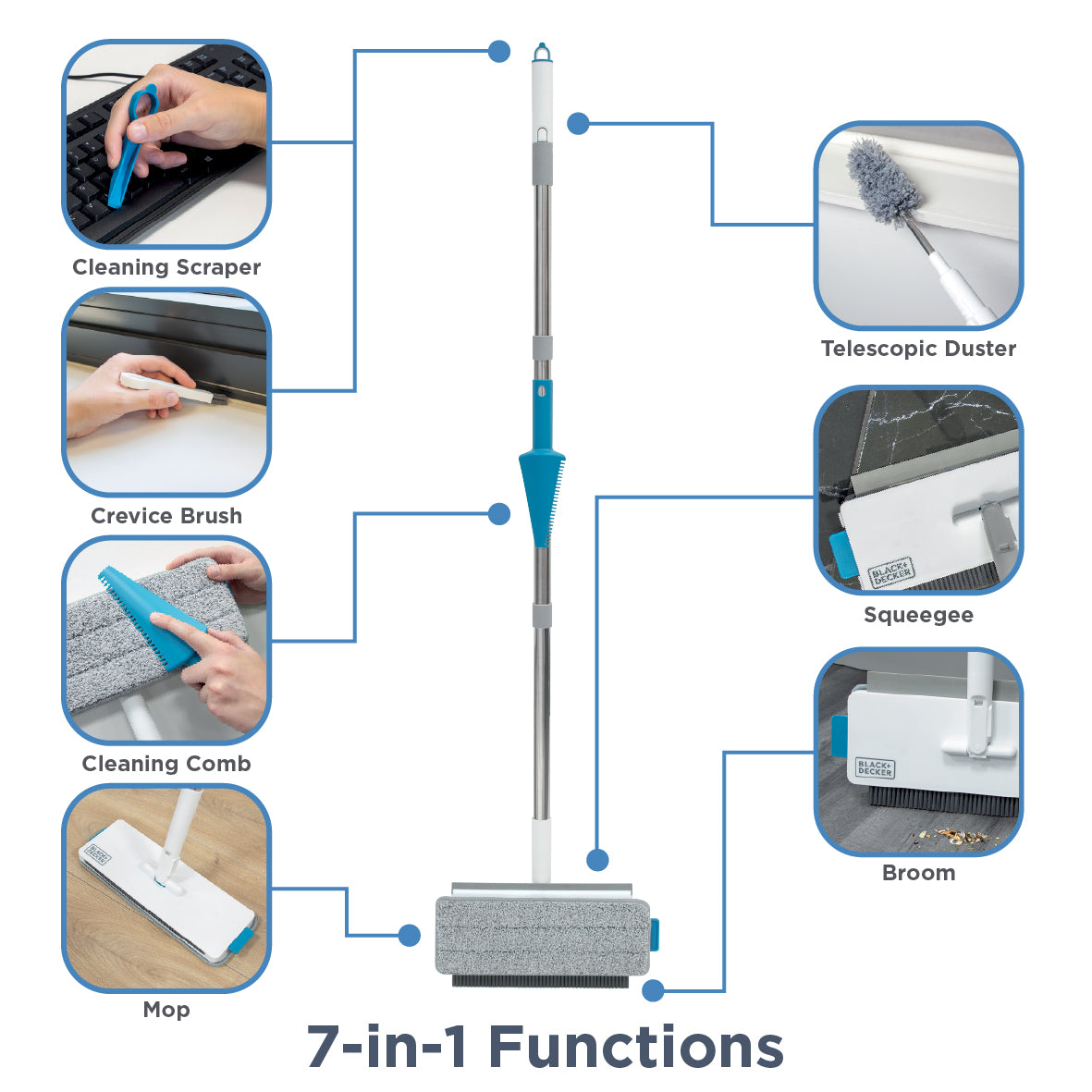 Cleaning Scraper

Crevice Brush

Cleaning Comb

BLACK+DECKER

Mop

Telescopic Duster

BLACK+DECKER

Squeegee

BLACK+DECKER

Broom

7-in-1 Functions