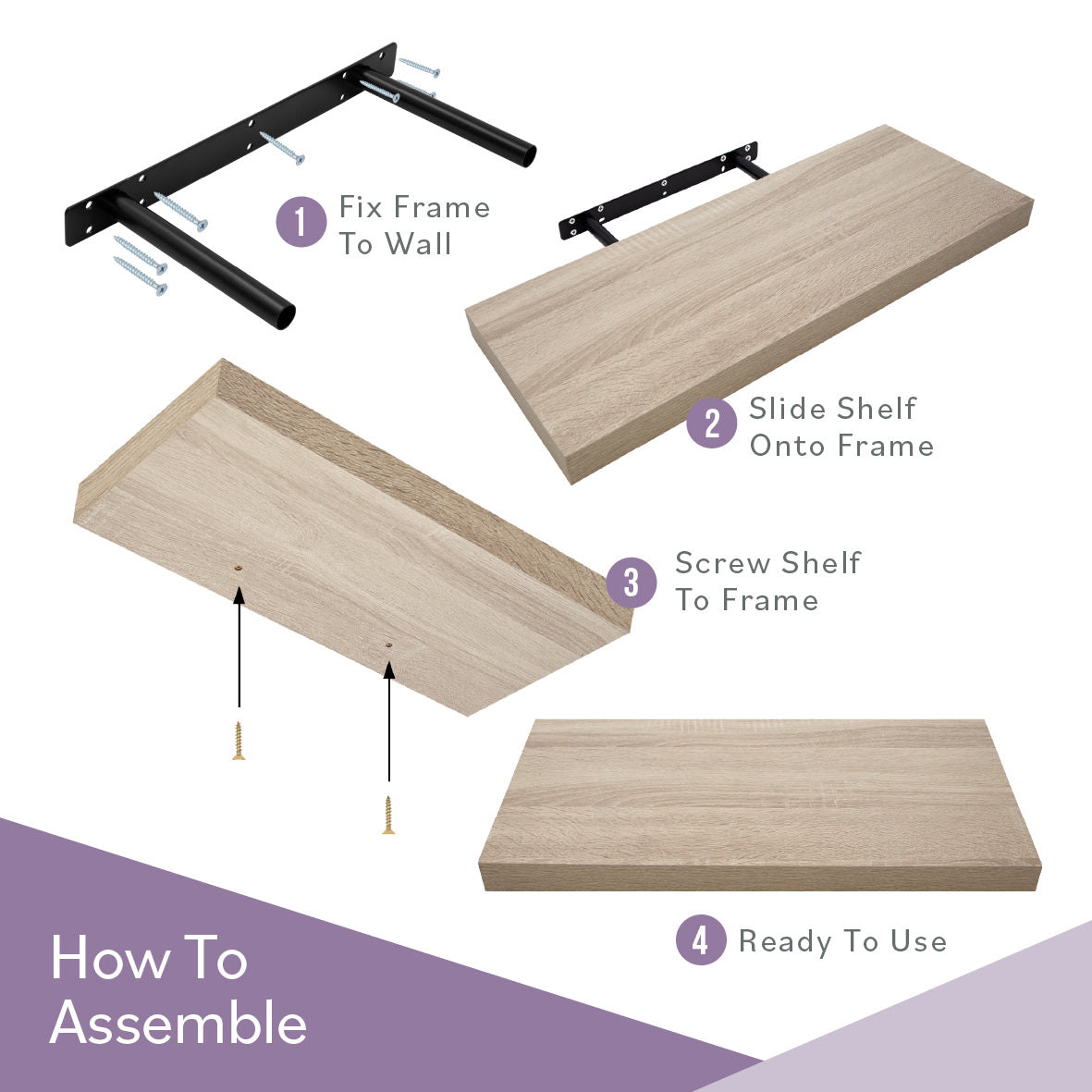 1 Fix Frame To Wall

2 Slide Shelf Onto Frame

3 Screw Shelf To Frame

4 Ready To Use

How To Assemble