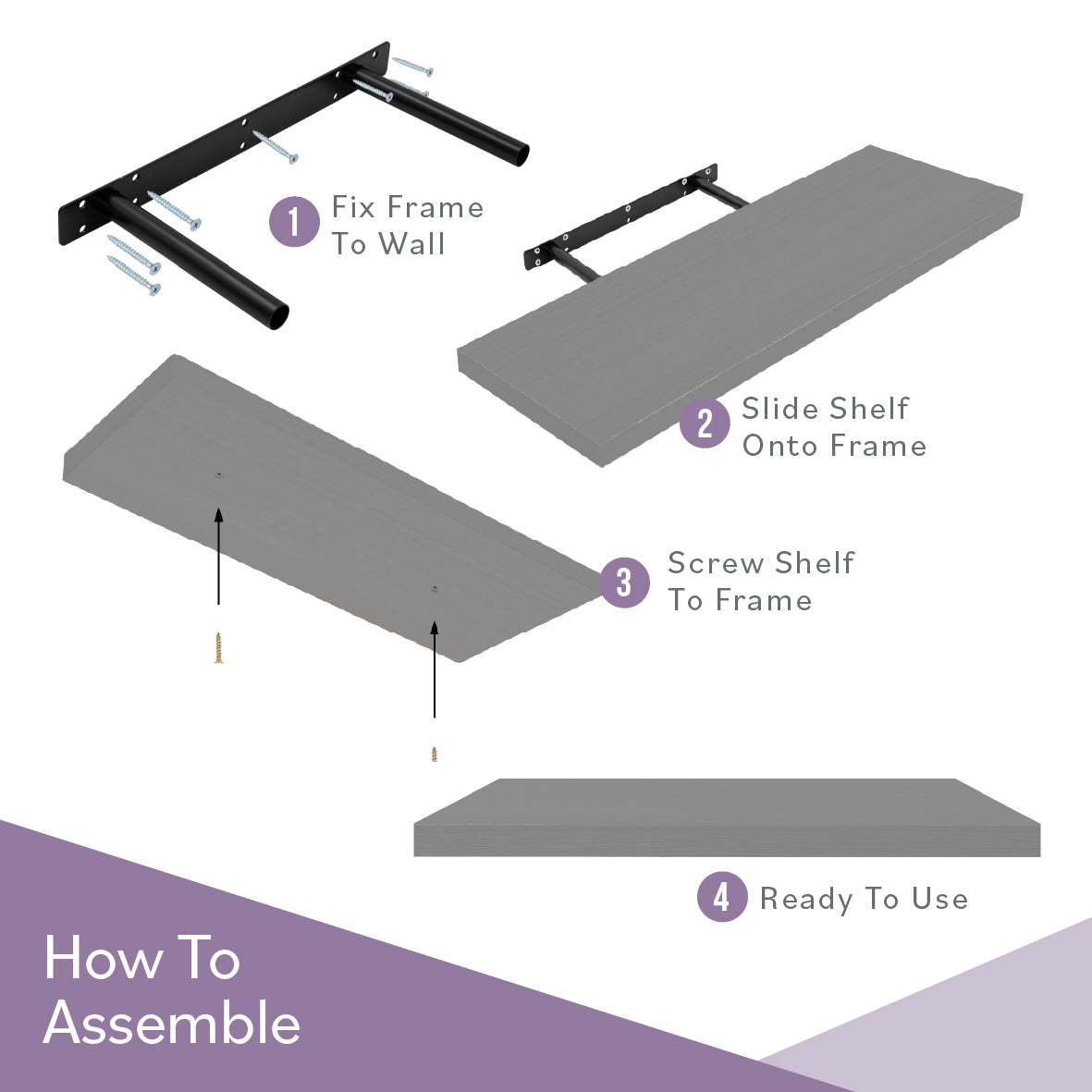 1 Fix Frame To Wall

2 Slide Shelf Onto Frame

3 Screw Shelf To Frame

4 Ready To Use

How To Assemble