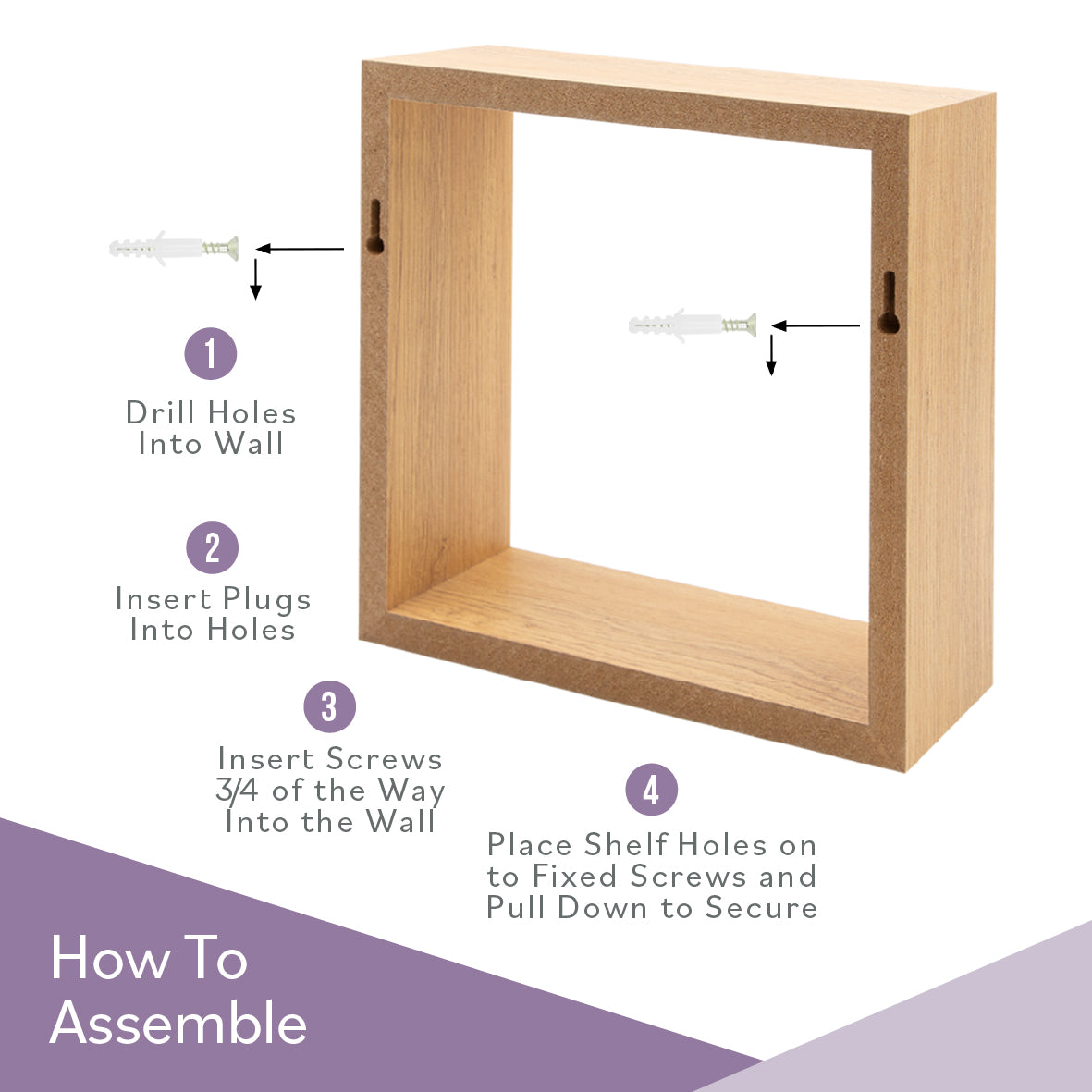 1

Drill Holes Into Wall

2

Insert Plugs Into Holes

3

Insert Screws 3/4 of the Way Into the Wall

4

Place Shelf Holes on to Fixed Screws and Pull Down to Secure

How To Assemble