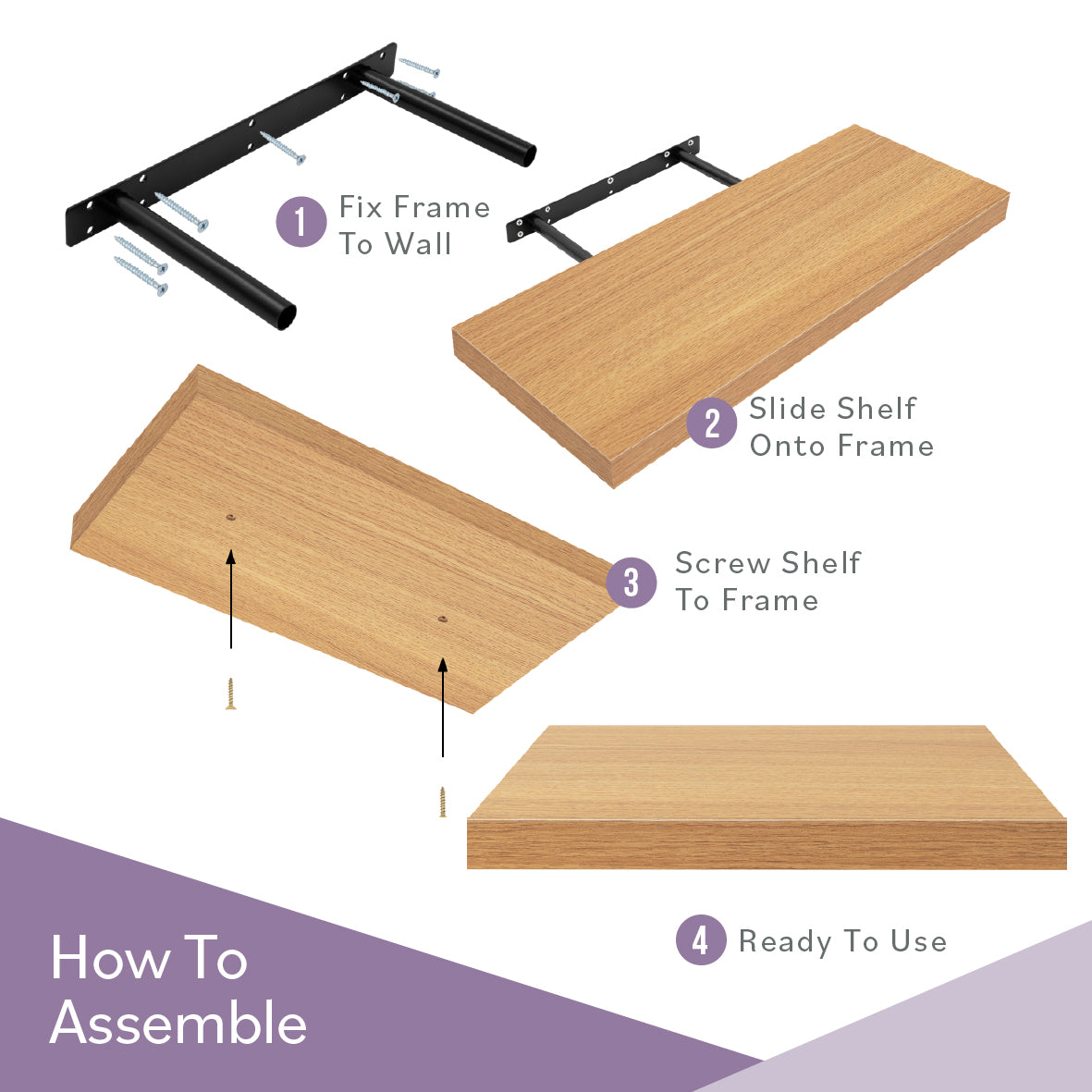 1 Fix Frame To Wall

2 Slide Shelf Onto Frame

3 Screw Shelf To Frame

4 Ready To Use

How To Assemble