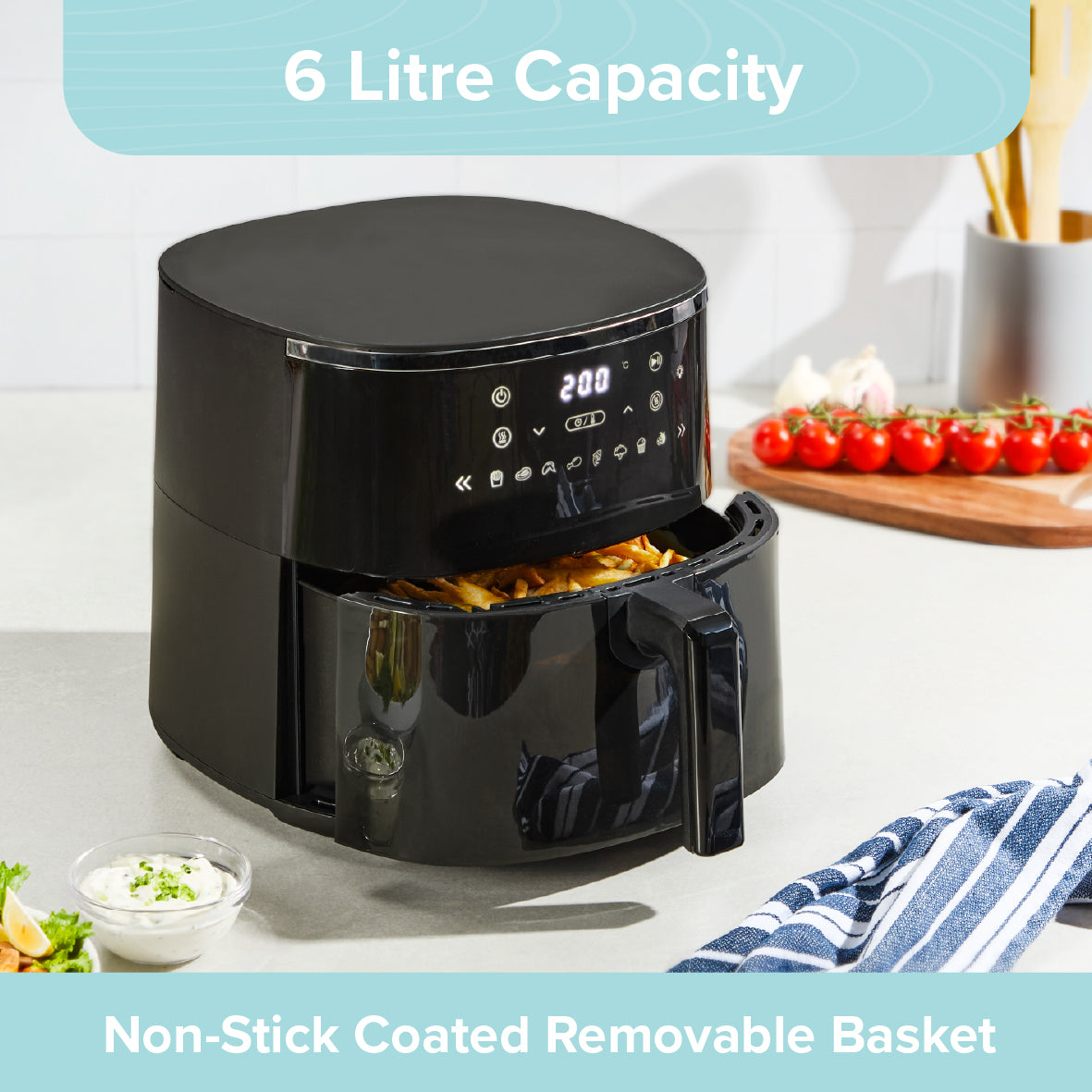 6 Litre Capacity

200

Non-Stick Coated Removable Basket